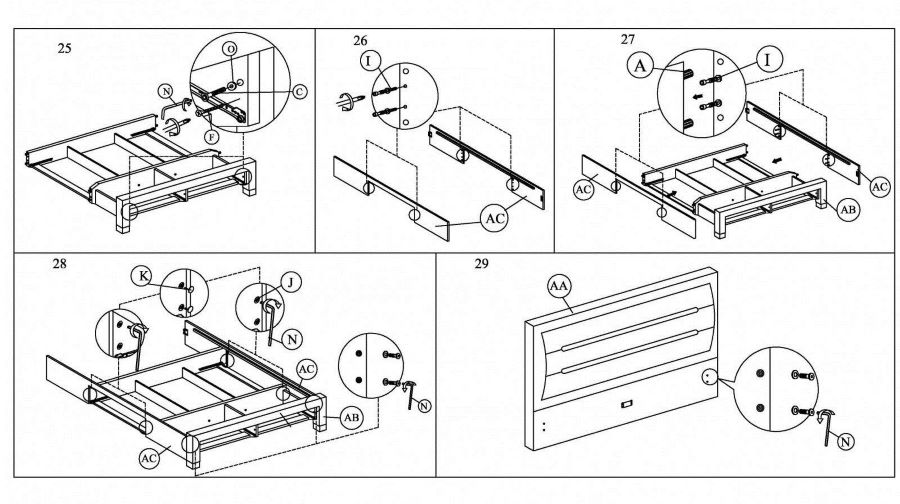 25
O
N
C
F
26
I
AC
27
A
I
AC
AC
AB
28
K
J
N
AC
AB
N
AC
29
AA
N