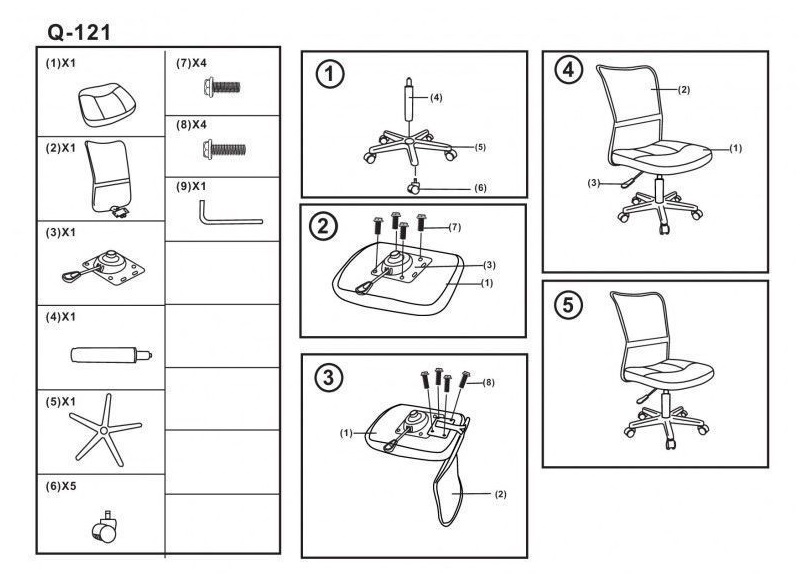 Q-121

(1)X1

(2)X1

(3)X1

(4)X1

(5)X1

(6)X5

(7)X4

(8)X4

(9)X1

1

(4)

(5)

(6)

2

(7)

(3)

(1)

3

(8)

(1)

(2)

4

(2)

(1)

(3)

5