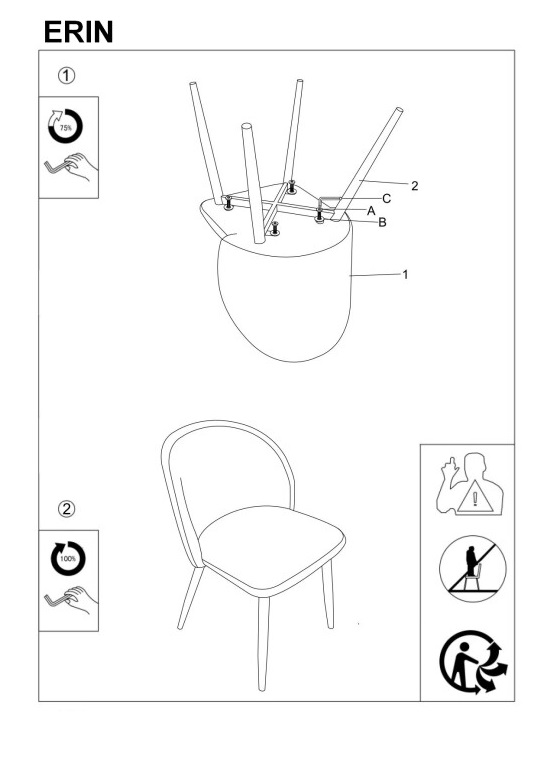 ERIN

①

75%

2
C
A
B
1

②

100%