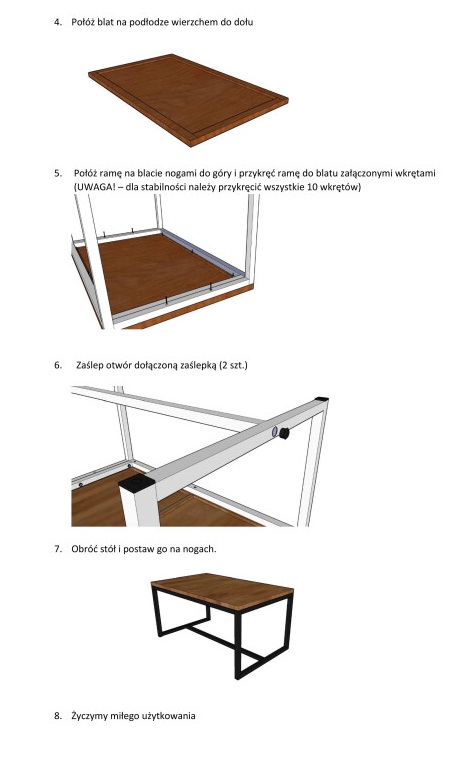 4. Połóż blat na podłodze wierzchem do dołu

5. Połóż ramę na blacie nogami do góry i przykręć ramę do blatu załączonymi wkrętami (UWAGA! – dla stabilności należy przykręcić wszystkie 10 wkrętów)

6. Zaślep otwór dołączoną zaślepką (2 szt.)

7. Obróć stół i postaw go na nogach.

8. Życzymy miłego użytkowania