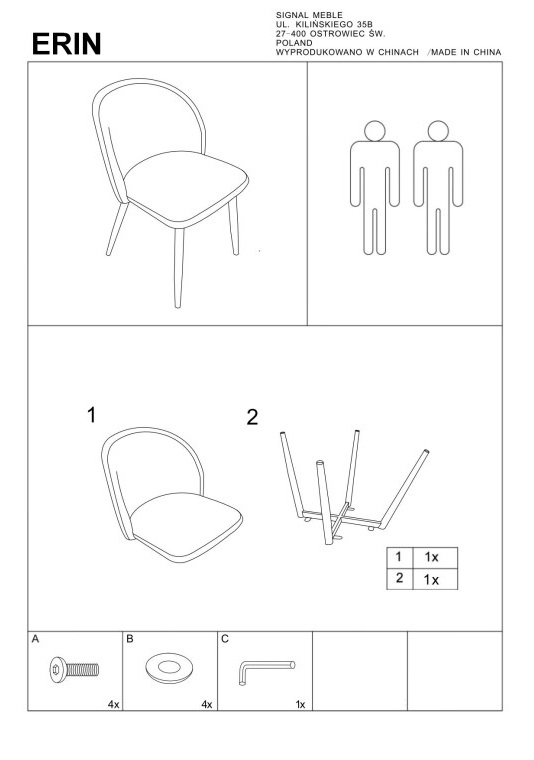 ERIN

SIGNAL MEBLE
UL. KILIŃSKIEGO 35B
27-400 OSTROWIEC ŚW.
POLAND
WYPRODUKOWANO W CHINACH /MADE IN CHINA

1

2

| 1 | 1x |
|---|---|
| 2 | 1x |

A
4x

B
4x

C
1x